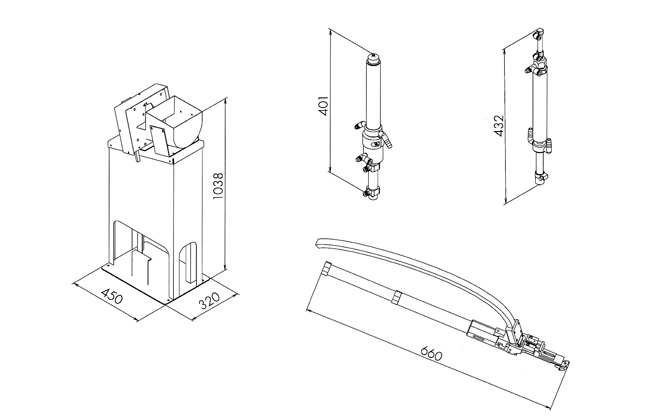 1038
450
320
401
432
660